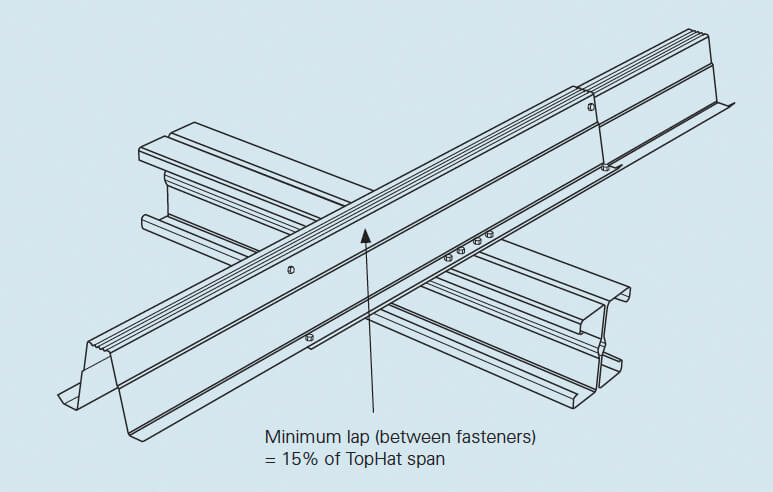 Minimum lap (between fasteners)
= 15% of TopHat span